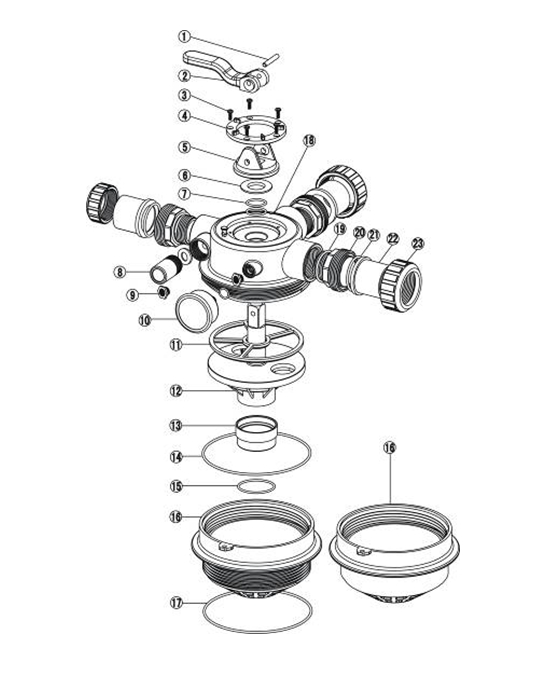 1
2
3
4
5
18
6
7
19
20
21
22
23
8
9
10
11
12
13
14
15
16
16
17