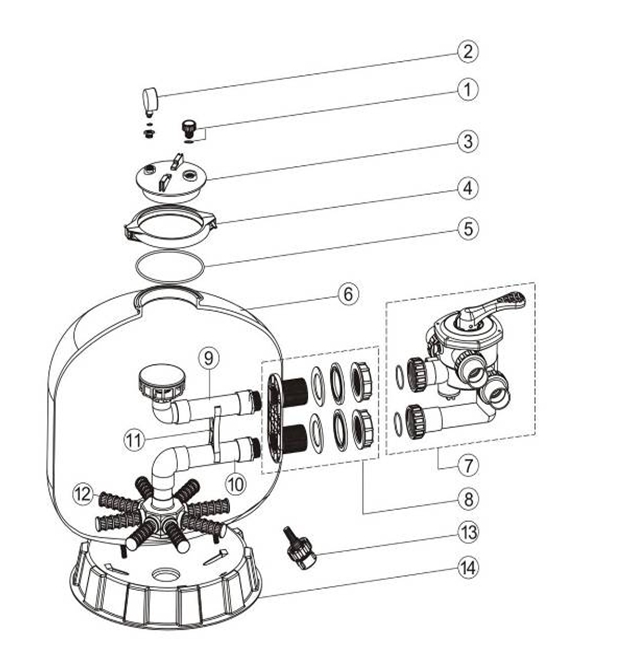 2
1
3
4
5
6
9
11
10
12
7
8
13
14